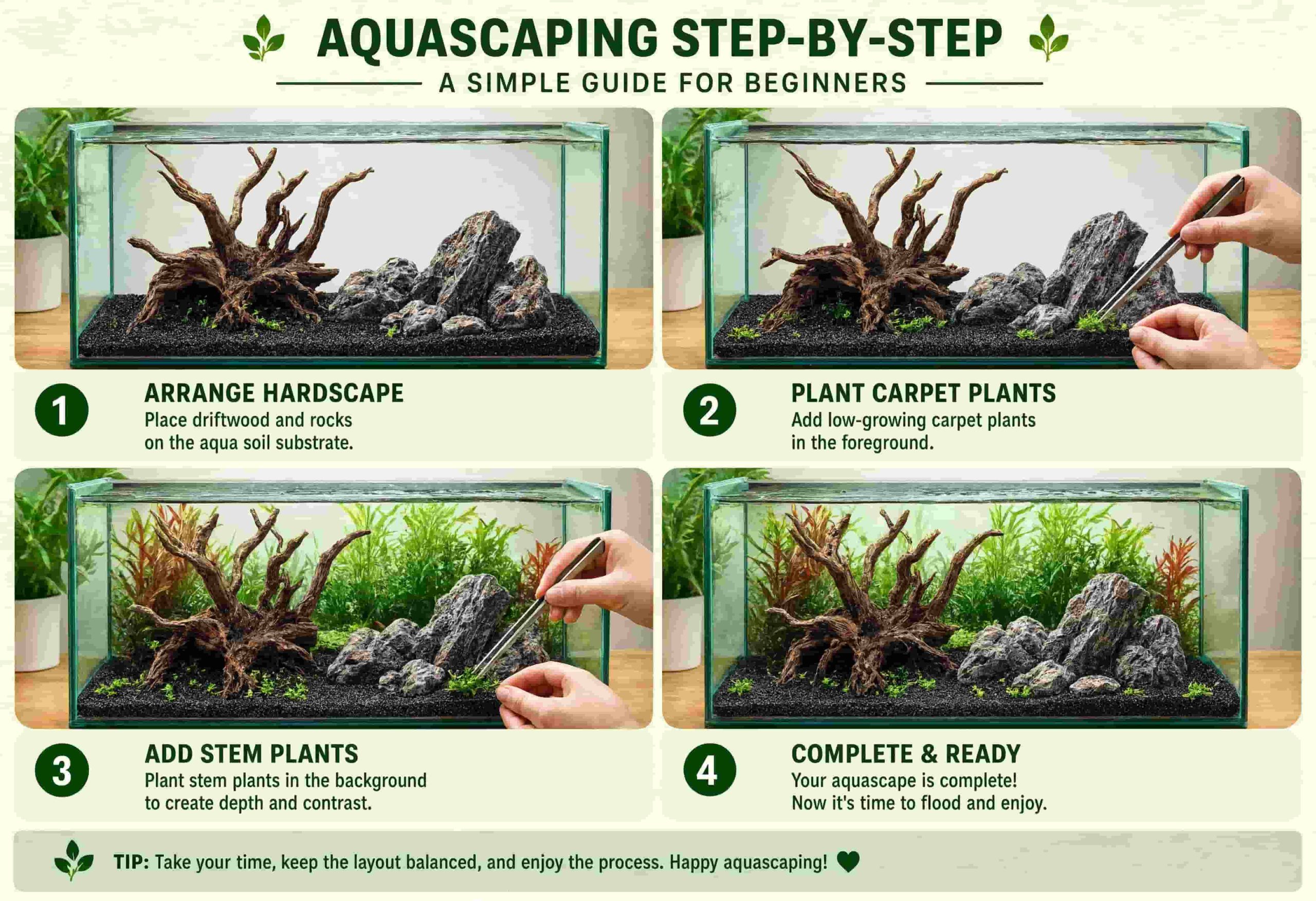 AQUASCAPING STEP-BY-STEP

A SIMPLE GUIDE FOR BEGINNERS

1

ARRANGE HARDSCAPE

Place driftwood and rocks on the aqua soil substrate.

2

PLANT CARPET PLANTS

Add low-growing carpet plants in the foreground.

3

ADD STEM PLANTS

Plant stem plants in the background to create depth and contrast.

4

COMPLETE & READY

Your aquascape is complete! Now it's time to flood and enjoy.

TIP: Take your time, keep the layout balanced, and enjoy the process. Happy aquascaping!